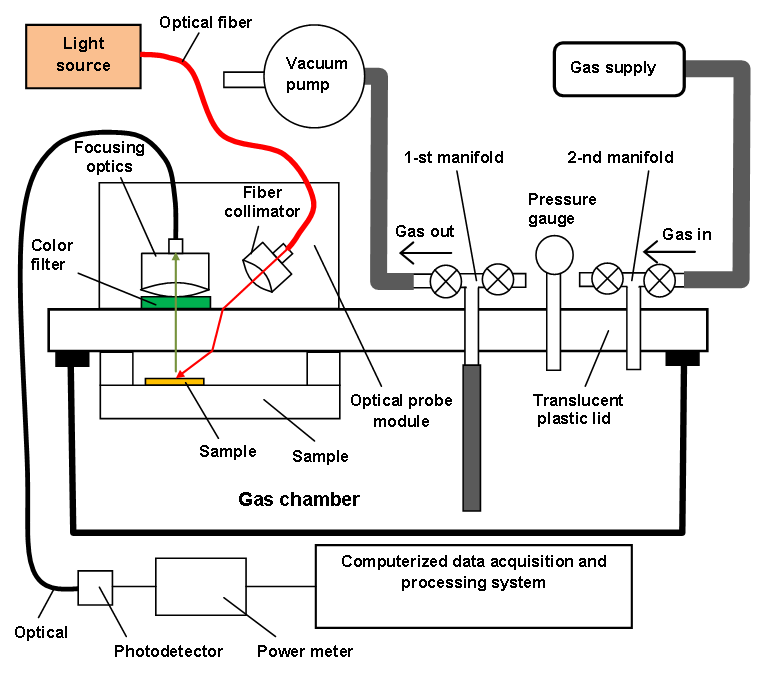 Light source

Optical fiber

Vacuum pump

Gas supply

Focusing optics

Fiber collimator

1-st manifold

2-nd manifold

Pressure gauge

Color filter

Gas out

Gas in

Optical probe module

Translucent plastic lid

Sample

Sample

Gas chamber

Computerized data acquisition and processing system

Optical

Photodetector

Power meter