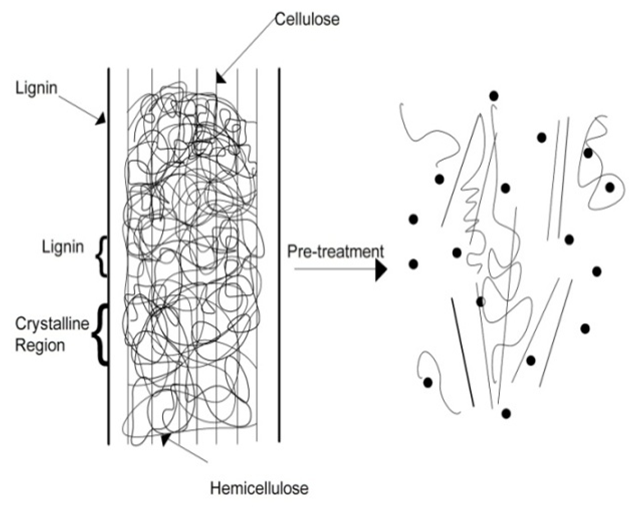 Cellulose

Lignin

Lignin

Crystalline Region

Pre-treatment

Hemicellulose