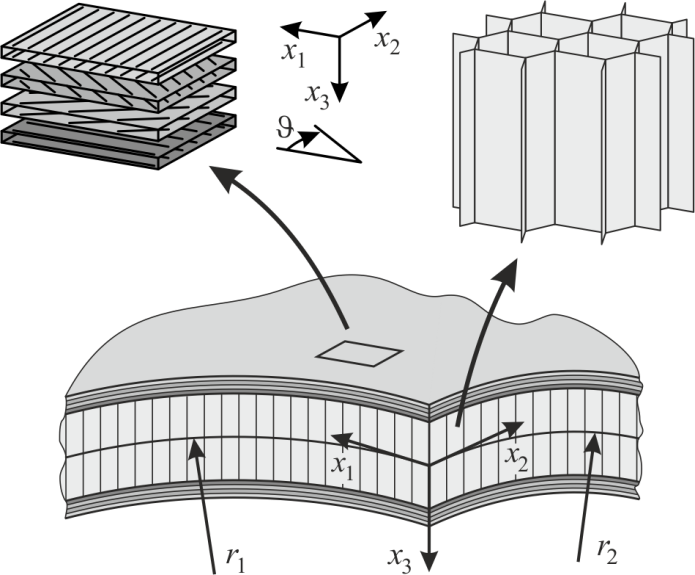 $x_1$
$x_2$
$x_3$
$\vartheta$
$x_1$
$x_2$
$r_1$
$x_3$
$r_2$