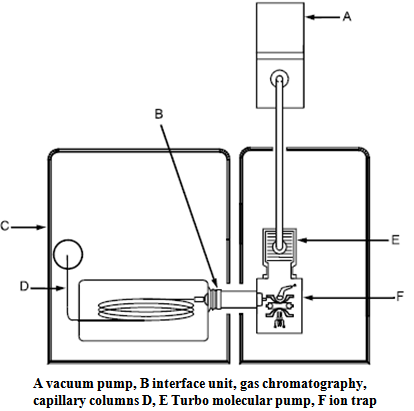 A

B

C

E

D

F

A vacuum pump, B interface unit, gas chromatography, capillary columns D, E Turbo molecular pump, F ion trap