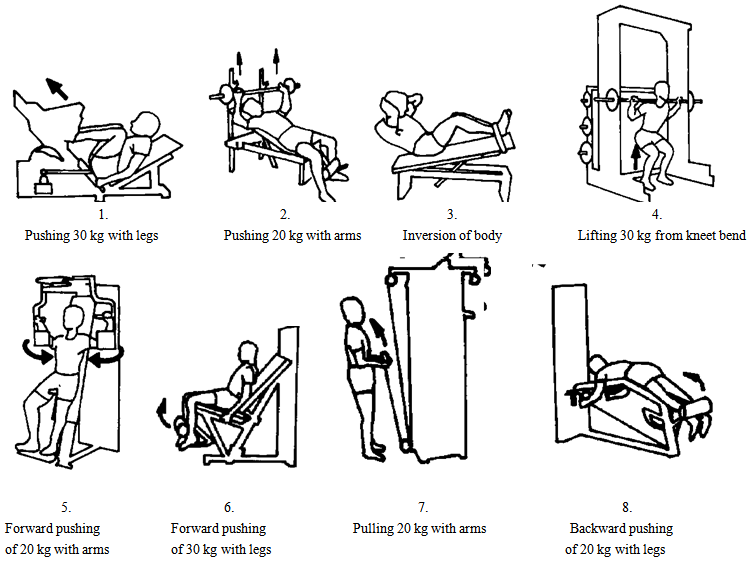 1.
Pushing 30 kg with legs

2.
Pushing 20 kg with arms

3.
Inversion of body

4.
Lifting 30 kg from kneet bend

5.
Forward pushing of 20 kg with arms

6.
Forward pushing of 30 kg with legs

7.
Pulling 20 kg with arms

8.
Backward pushing of 20 kg with legs