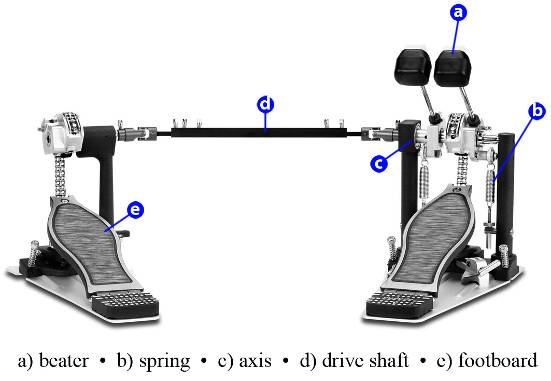 a

d

b

c

e

a) beater • b) spring • c) axis • d) drive shaft • e) footboard