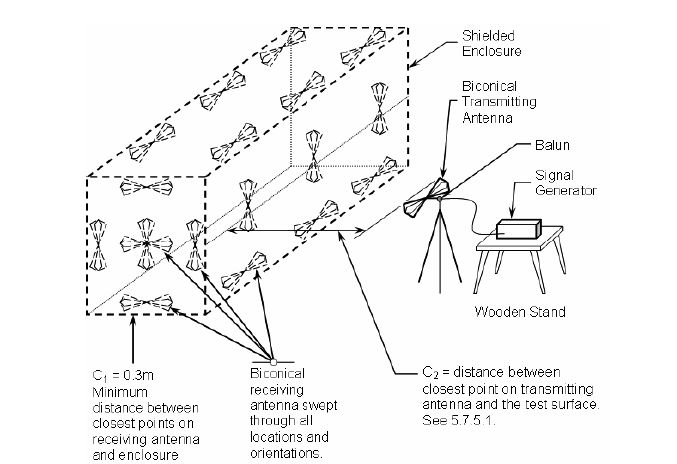 Shielded Enclosure

Biconical Transmitting Antenna

Balun

Signal Generator

Wooden Stand

$C_1$ = 0.3m Minimum distance between closest points on receiving antenna and enclosure

Biconical receiving antenna swept through all locations and orientations.

$C_2$ = distance between closest point on transmitting antenna and the test surface. See 5.7.5.1.