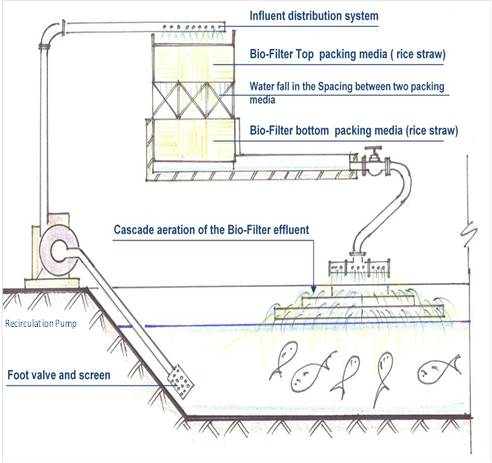 Influent distribution system

Bio-Filter Top packing media ( rice straw)

Water fall in the Spacing between two packing media

Bio-Filter bottom packing media (rice straw)

Cascade aeration of the Bio-Filter effluent

Recirculation Pump

Foot valve and screen