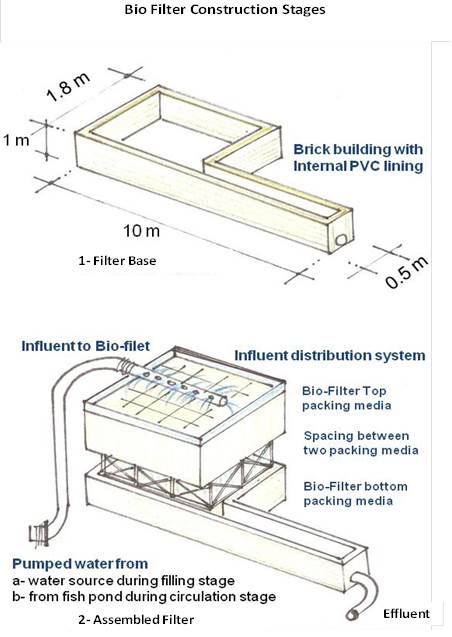 Bio Filter Construction Stages

1.8 m

1 m

Brick building with Internal PVC lining

10 m

1- Filter Base

0.5 m

Influent to Bio-filet

Influent distribution system

Bio-Filter Top packing media

Spacing between two packing media

Bio-Filter bottom packing media

Pumped water from
a- water source during filling stage
b- from fish pond during circulation stage

2- Assembled Filter

Effluent