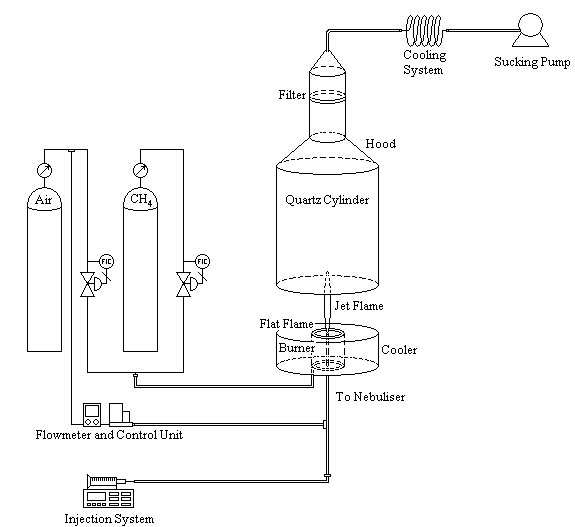 Cooling System

Sucking Pump

Filter

Hood

Air

$CH_4$

Quartz Cylinder

FIC

FIC

Jet Flame

Flat Flame

Burner

Cooler

To Nebuliser

Flowmeter and Control Unit

Injection System