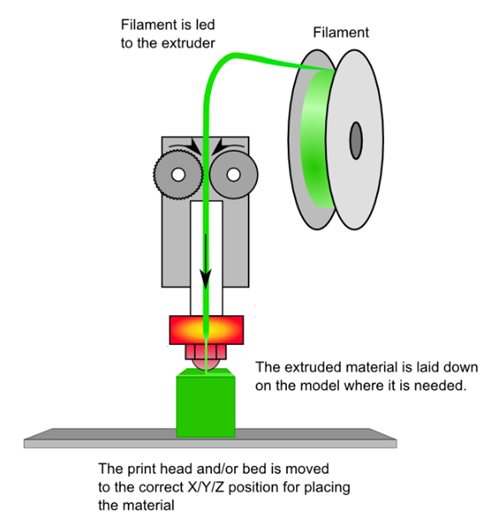 Filament is led to the extruder

Filament

The extruded material is laid down on the model where it is needed.

The print head and/or bed is moved to the correct X/Y/Z position for placing the material