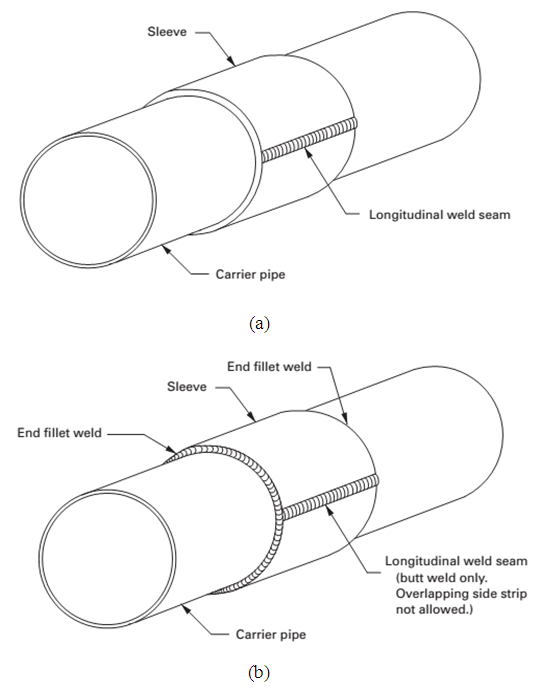 Sleeve

Longitudinal weld seam

Carrier pipe

(a)

End fillet weld

Sleeve

End fillet weld

Longitudinal weld seam (butt weld only. Overlapping side strip not allowed.)

Carrier pipe

(b)