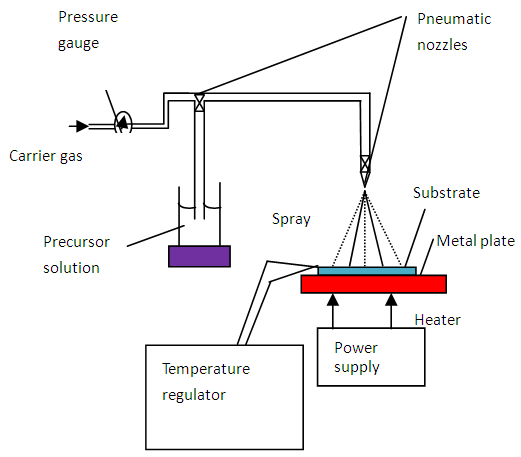 Pressure gauge

Pneumatic nozzles

Carrier gas

Substrate

Spray

Precursor solution

Metal plate

Heater

Power supply

Temperature regulator