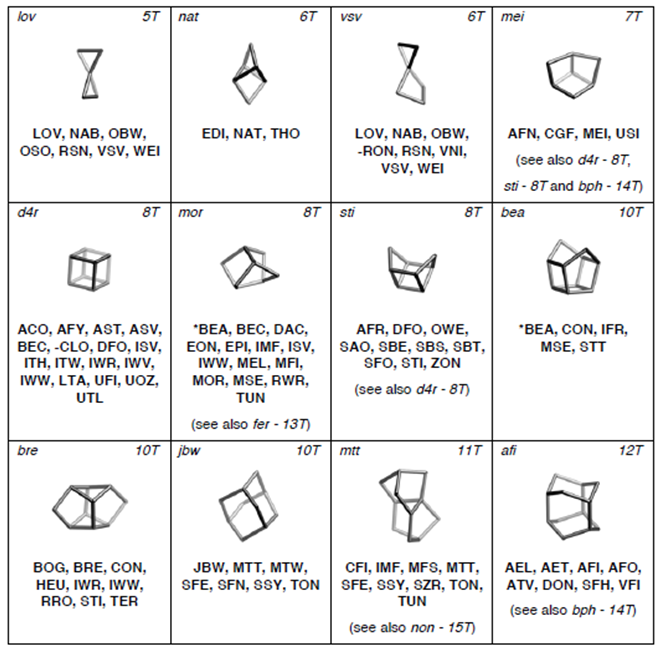 | lov 5T | nat 6T | vsv 6T | mei 7T |
|---|---|---|---|
| LOV, NAB, OBW, OSO, RSN, VSV, WEI | EDI, NAT, THO | LOV, NAB, OBW, -RON, RSN, VNI, VSV, WEI | AFN, CGF, MEI, USI (see also d4r - 8T, sti - 8T and bph - 14T) |
| d4r 8T | mor 8T | sti 8T | bea 10T |
| ACO, AFY, AST, ASV, BEC, -CLO, DFO, ISV, ITH, ITW, IWR, IWV, IWW, LTA, UFI, UOZ, UTL | *BEA, BEC, DAC, EON, EPI, IMF, ISV, IWW, MEL, MFI, MOR, MSE, RWR, TUN (see also fer - 13T) | AFR, DFO, OWE, SAO, SBE, SBS, SBT, SFO, STI, ZON (see also d4r - 8T) | *BEA, CON, IFR, MSE, STT |
| bre 10T | jbw 10T | mtt 11T | afi 12T |
| BOG, BRE, CON, HEU, IWR, IWW, RRO, STI, TER | JBW, MTT, MTW, SFE, SFN, SSY, TON | CFI, IMF, MFS, MTT, SFE, SSY, SZR, TON, TUN (see also non - 15T) | AEL, AET, AFI, AFO, ATV, DON, SFH, VFI (see also bph - 14T) |