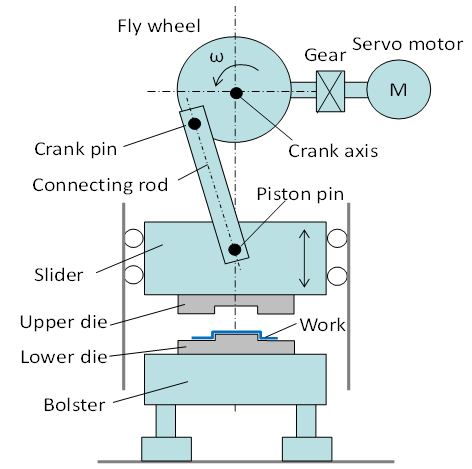 Fly wheel
ω
Gear
Servo motor
M
Crank pin
Crank axis
Connecting rod
Piston pin
Slider
Upper die
Work
Lower die
Bolster