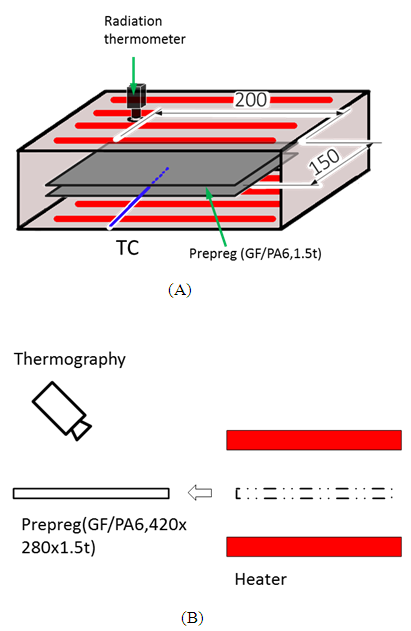 Radiation thermometer

200

150

TC

Prepreg (GF/PA6,1.5t)

(A)

Thermography

Prepreg(GF/PA6,420x 280x1.5t)

Heater

(B)