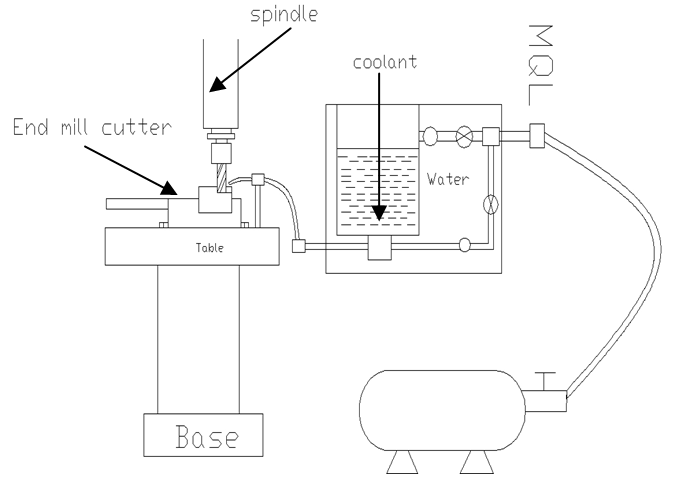 spindle

MQL

coolant

End mill cutter

Water

Table

Base