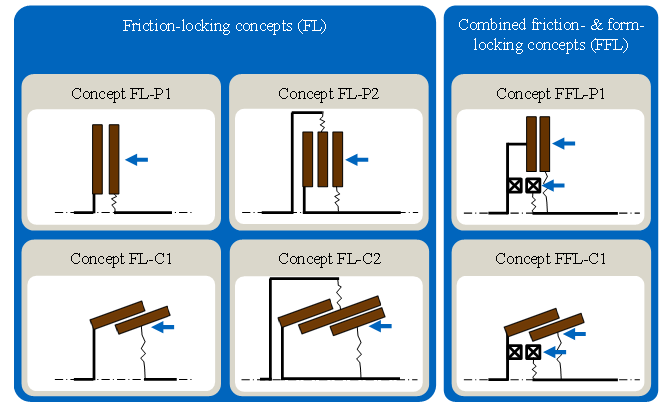 Friction-locking concepts (FL)

Concept FL-P1

Concept FL-P2

Concept FL-C1

Concept FL-C2

Combined friction- & form-locking concepts (FFL)

Concept FFL-P1

Concept FFL-C1