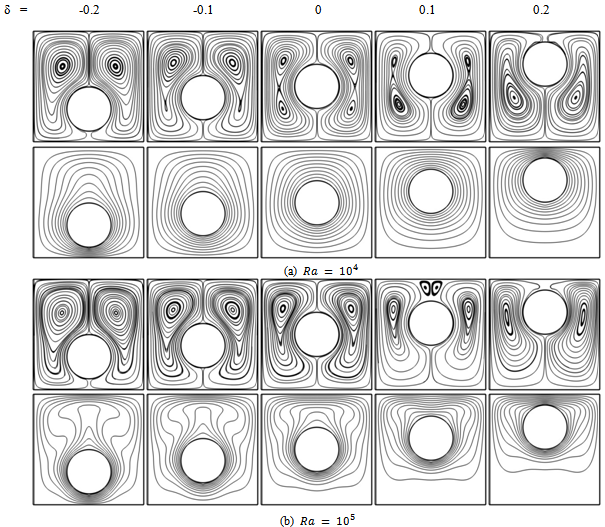 δ = -0.2 -0.1 0 0.1 0.2

(a) $Ra = 10^4$

(b) $Ra = 10^5$