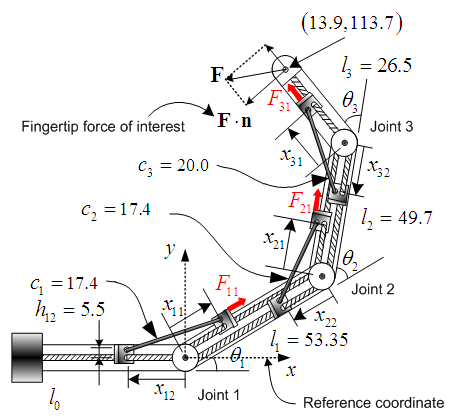 $(13.9, 113.7)$

$l_3 = 26.5$

$\mathbf{F}$

$F_{31}$

$\theta_3$

Fingertip force of interest

$\mathbf{F} \cdot \mathbf{n}$

Joint 3

$x_{31}$

$c_3 = 20.0$

$x_{32}$

$F_{21}$

$c_2 = 17.4$

$l_2 = 49.7$

$x_{21}$

$y$

$\theta_2$

$c_1 = 17.4$

$F_{11}$

Joint 2

$h_{12} = 5.5$

$x_{11}$

$x_{22}$

$l_1 = 53.35$

$\theta_1$

$x$

$x_{12}$

Joint 1

$l_0$

Reference coordinate