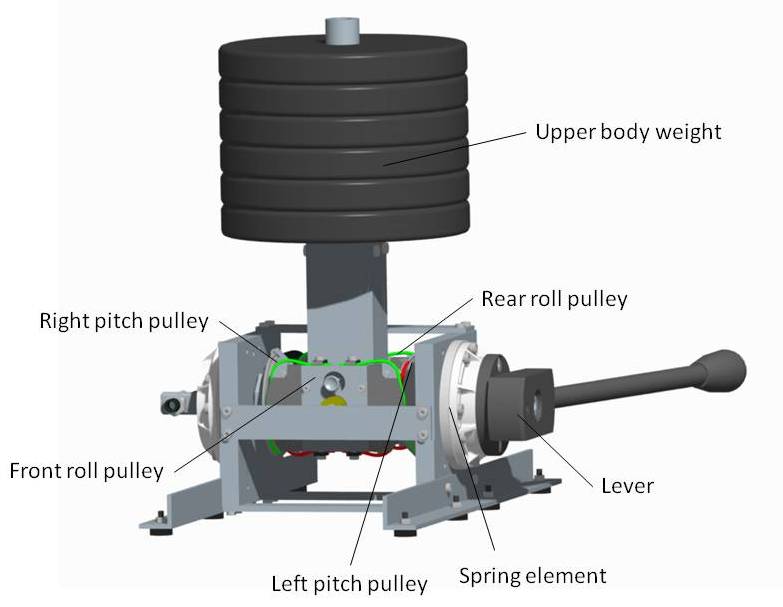 Upper body weight

Rear roll pulley

Right pitch pulley

Front roll pulley

Lever

Left pitch pulley

Spring element