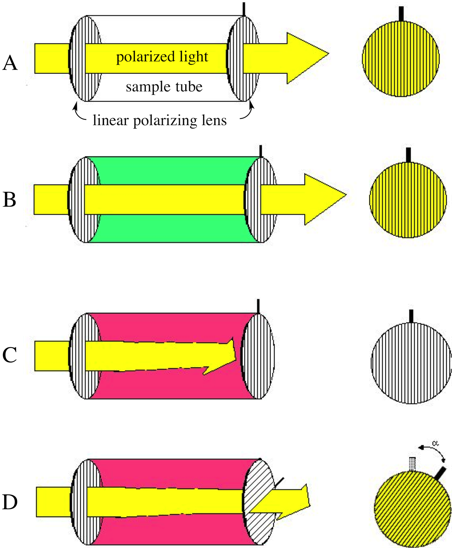 A
polarized light
sample tube
linear polarizing lens

B

C

D
$\alpha$