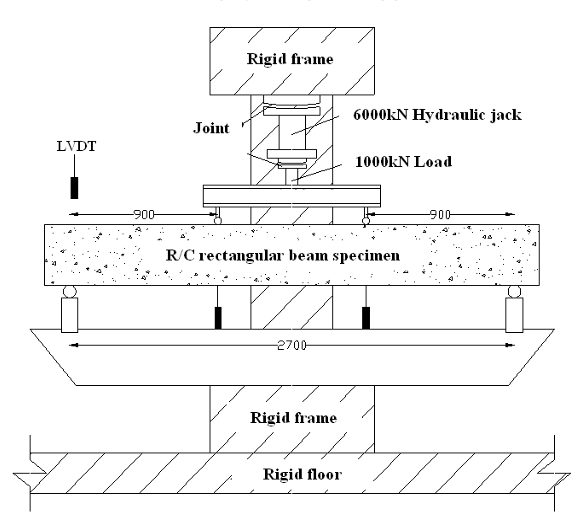 Rigid frame

Joint

6000kN Hydraulic jack

LVDT

1000kN Load

900

900

R/C rectangular beam specimen

2700

Rigid frame

Rigid floor