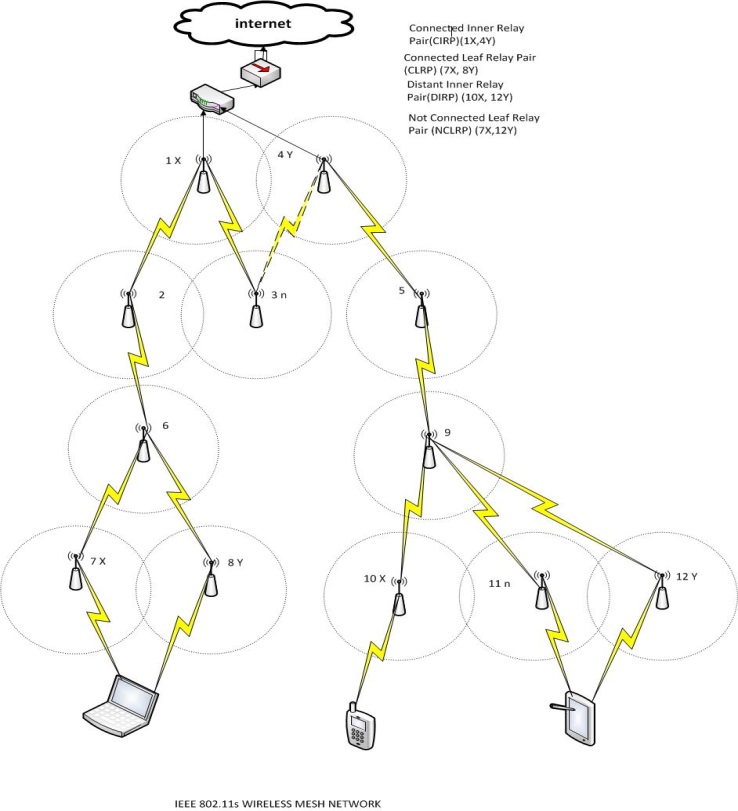 internet

Connected Inner Relay Pair(CIRP)(1X,4Y)

Connected Leaf Relay Pair (CLRP) (7X, 8Y)

Distant Inner Relay Pair(DIRP) (10X, 12Y)

Not Connected Leaf Relay Pair (NCLRP) (7X,12Y)

1 X

4 Y

2

3 n

5

6

9

7 X

8 Y

10 X

11 n

12 Y

IEEE 802.11s WIRELESS MESH NETWORK