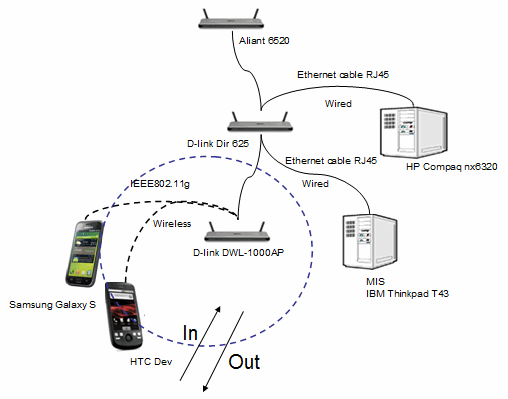 Aliant 6520

Ethernet cable RJ45

Wired

D-link Dir 625

Ethernet cable RJ45

HP Compaq nx6320

IEEE802.11g

Wired

Wireless

D-link DWL-1000AP

MIS
IBM Thinkpad T43

Samsung Galaxy S

In

HTC Dev

Out