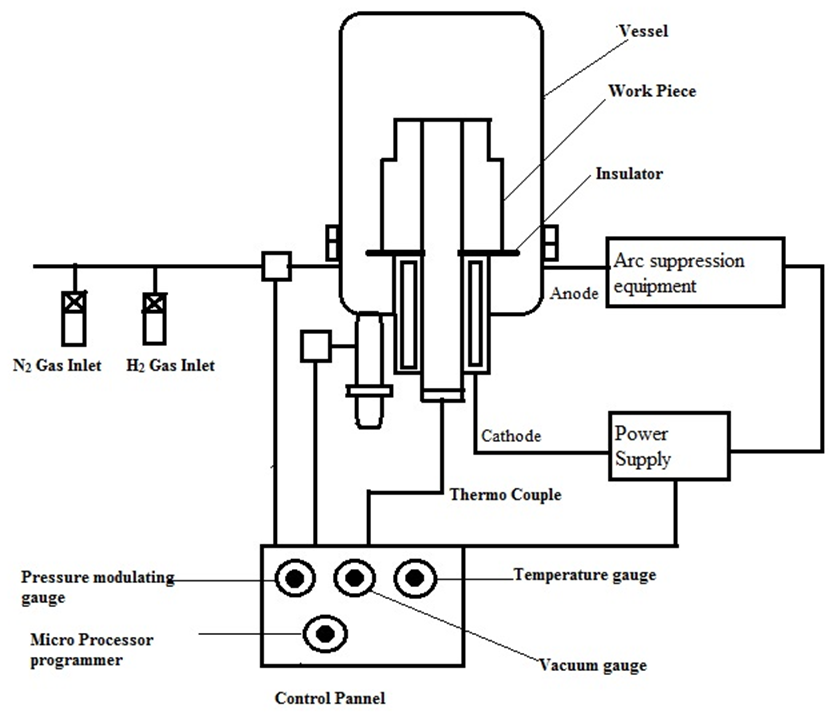 Vessel

Work Piece

Insulator

Arc suppression equipment

Anode

$N_2$ Gas Inlet

$H_2$ Gas Inlet

Cathode

Power Supply

Thermo Couple

Pressure modulating gauge

Temperature gauge

Micro Processor programmer

Vacuum gauge

Control Pannel