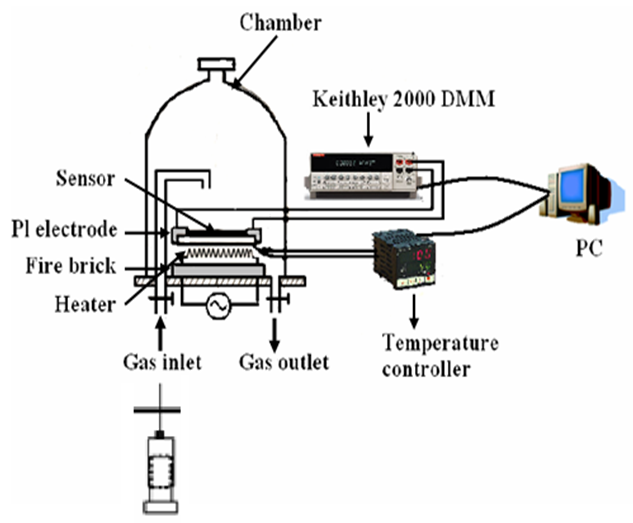 Chamber

Keithley 2000 DMM

Sensor

Pl electrode

Fire brick

Heater

PC

Gas inlet

Gas outlet

Temperature controller