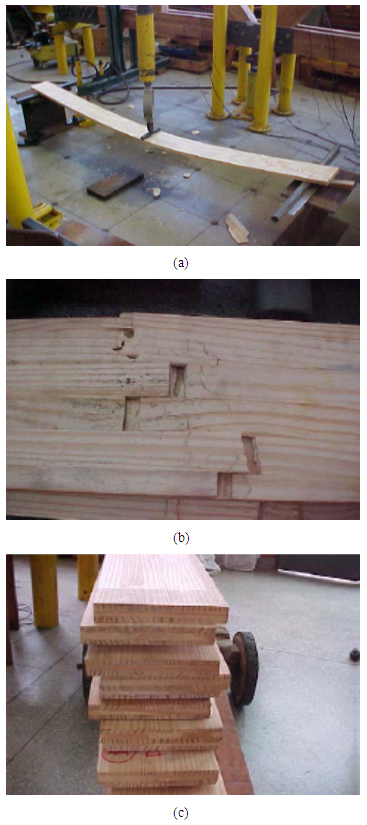 (a)

(b)

(c)