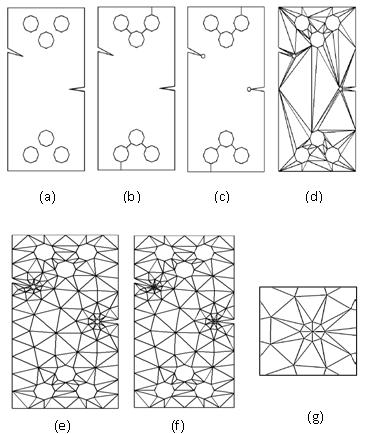 (a) (b) (c) (d)

(e) (f) (g)