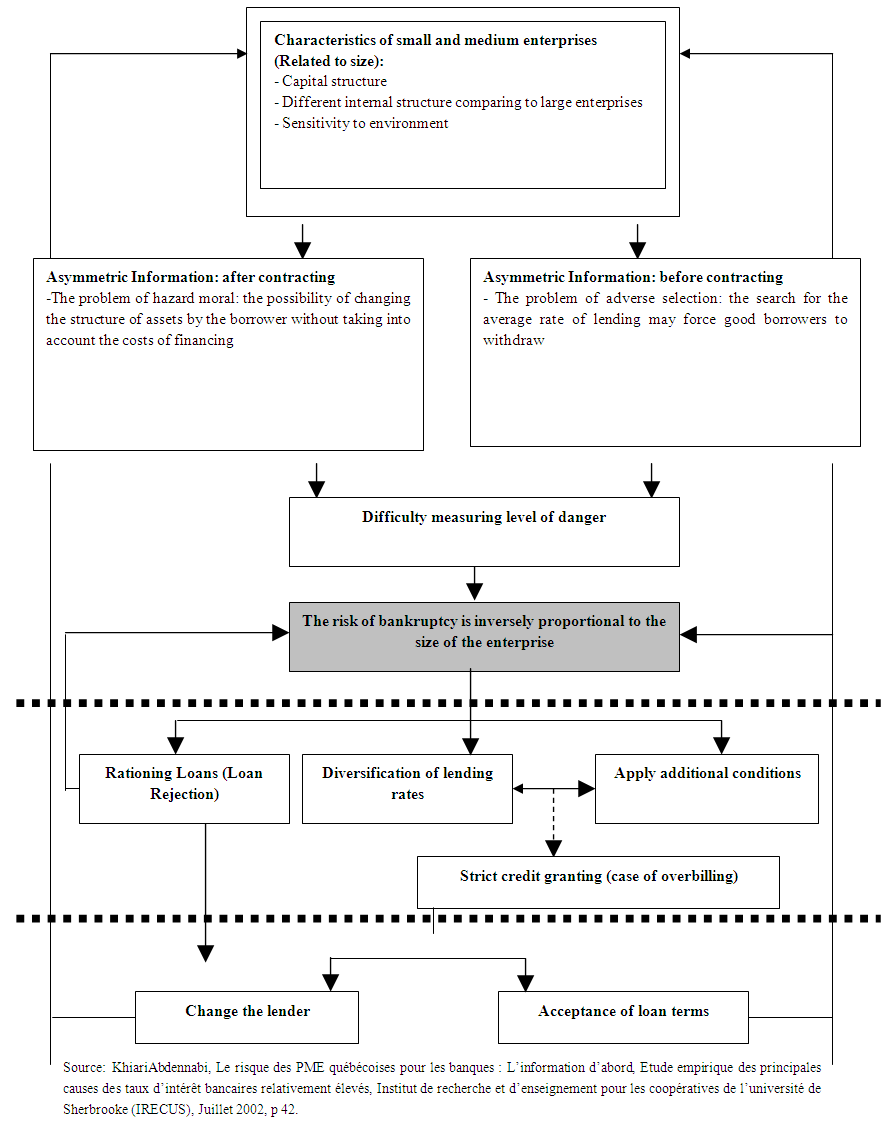 Characteristics of small and medium enterprises (Related to size):
- Capital structure
- Different internal structure comparing to large enterprises
- Sensitivity to environment

Asymmetric Information: after contracting
-The problem of hazard moral: the possibility of changing the structure of assets by the borrower without taking into account the costs of financing

Asymmetric Information: before contracting
- The problem of adverse selection: the search for the average rate of lending may force good borrowers to withdraw

Difficulty measuring level of danger

The risk of bankruptcy is inversely proportional to the size of the enterprise

Rationing Loans (Loan Rejection)

Diversification of lending rates

Apply additional conditions

Strict credit granting (case of overbilling)

Change the lender

Acceptance of loan terms

Source: KhiariAbdennabi, Le risque des PME québécoises pour les banques : L'information d'abord, Etude empirique des principales causes des taux d'intérêt bancaires relativement élevés, Institut de recherche et d'enseignement pour les coopératives de l'université de Sherbrooke (IRECUS), Juillet 2002, p 42.