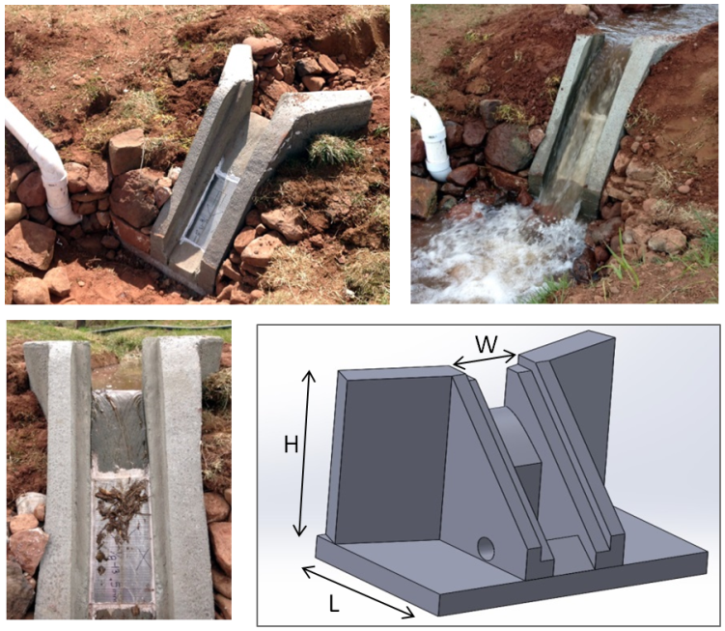 W
H
L