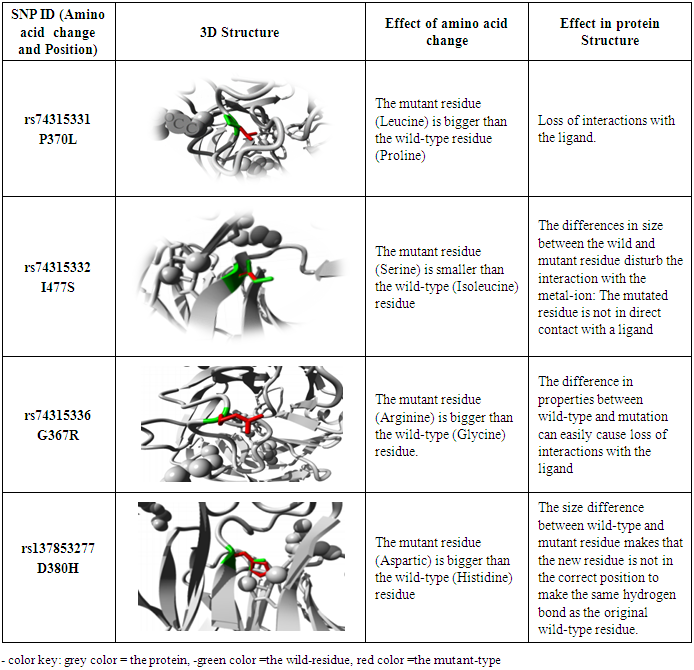 | SNP ID (Amino acid change and Position) | 3D Structure | Effect of amino acid change | Effect in protein Structure |
|---|---|---|---|
| rs74315331 P370L | | The mutant residue (Leucine) is bigger than the wild-type residue (Proline) | Loss of interactions with the ligand. |
| rs74315332 I477S | | The mutant residue (Serine) is smaller than the wild-type (Isoleucine) residue | The differences in size between the wild and mutant residue disturb the interaction with the metal-ion: The mutated residue is not in direct contact with a ligand |
| rs74315336 G367R | | The mutant residue (Arginine) is bigger than the wild-type (Glycine) residue. | The difference in properties between wild-type and mutation can easily cause loss of interactions with the ligand |
| rs137853277 D380H | | The mutant residue (Aspartic) is bigger than the wild-type (Histidine) residue | The size difference between wild-type and mutant residue makes that the new residue is not in the correct position to make the same hydrogen bond as the original wild-type residue. |

- color key: grey color = the protein, -green color =the wild-residue, red color =the mutant-type