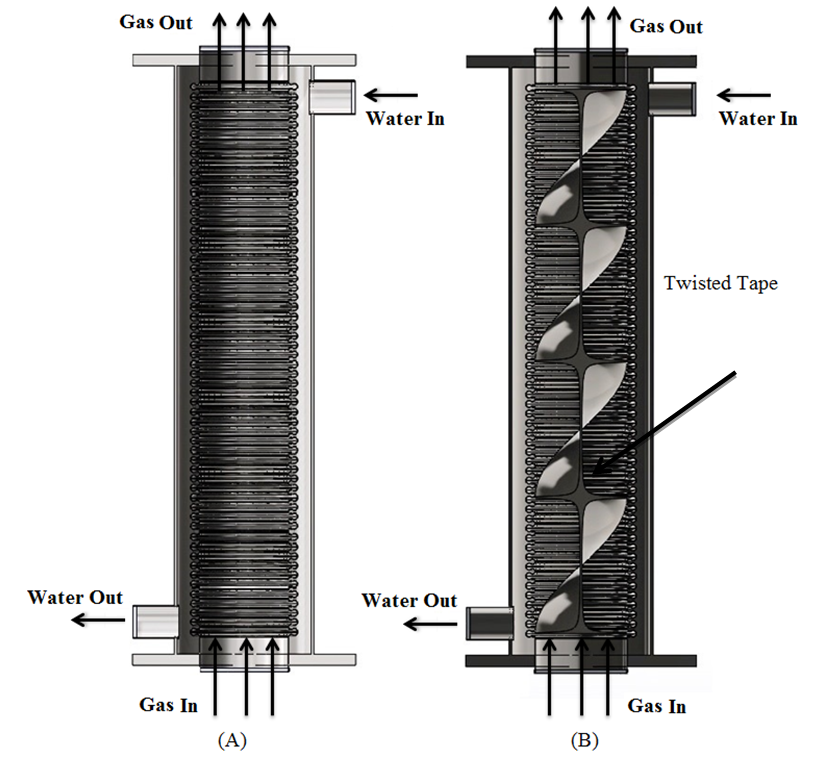 Gas Out

Water In

Water Out

Gas In

(A)

Gas Out

Water In

Twisted Tape

Water Out

Gas In

(B)