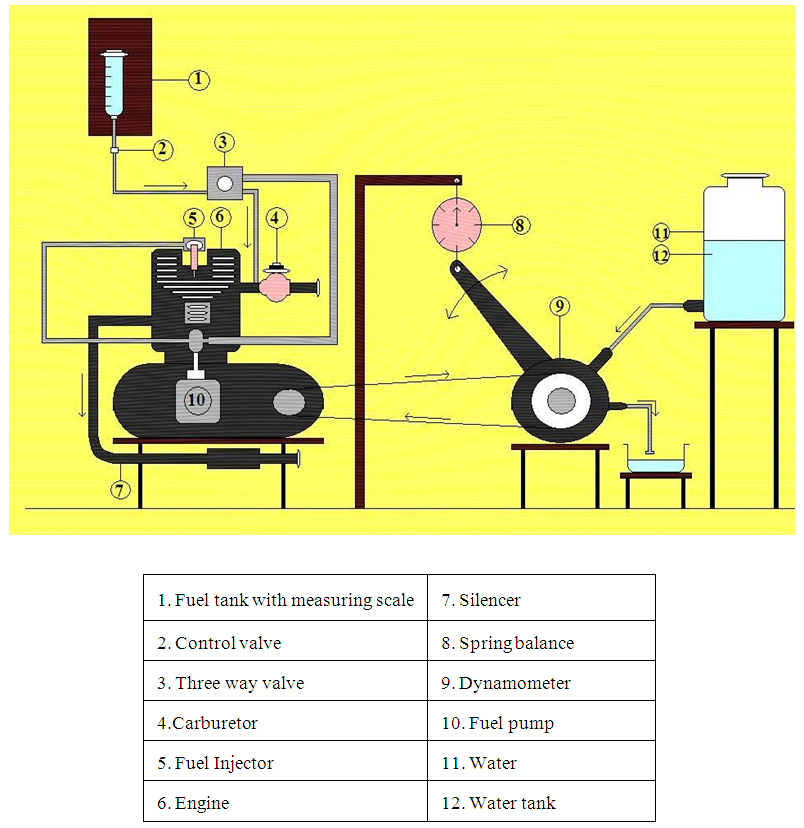 1
2
3
5
6
4
8
11
12
9
10
7

| 1. Fuel tank with measuring scale | 7. Silencer |
|---|---|
| 2. Control valve | 8. Spring balance |
| 3. Three way valve | 9. Dynamometer |
| 4.Carburetor | 10. Fuel pump |
| 5. Fuel Injector | 11. Water |
| 6. Engine | 12. Water tank |