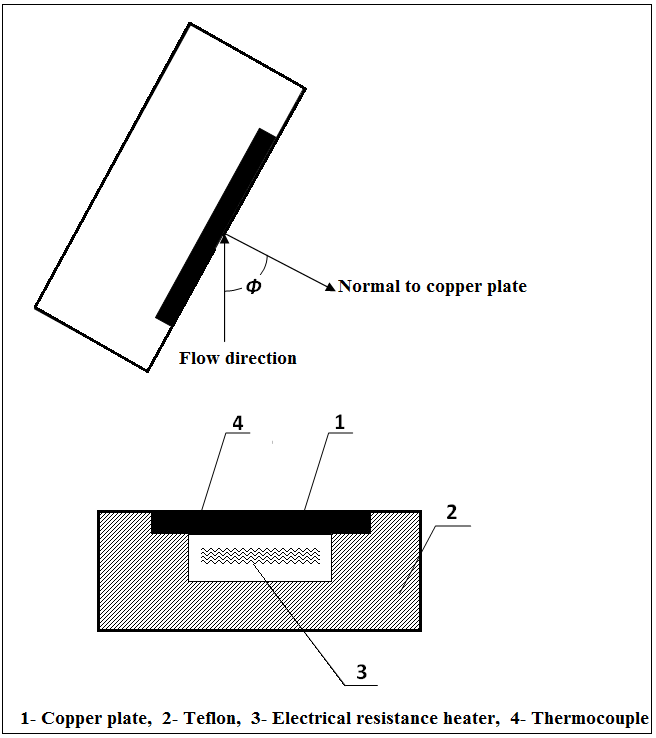 $\Phi$

Normal to copper plate

Flow direction

4

1

2

3

1- Copper plate, 2- Teflon, 3- Electrical resistance heater, 4- Thermocouple