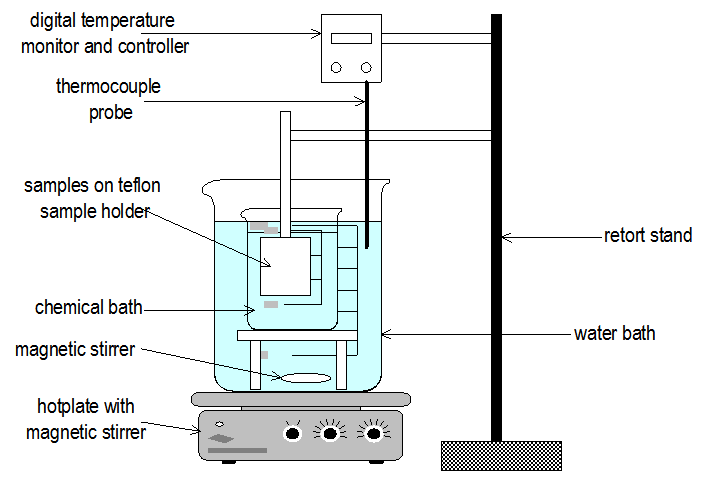 digital temperature monitor and controller

thermocouple probe

samples on teflon sample holder

chemical bath

magnetic stirrer

hotplate with magnetic stirrer

retort stand

water bath