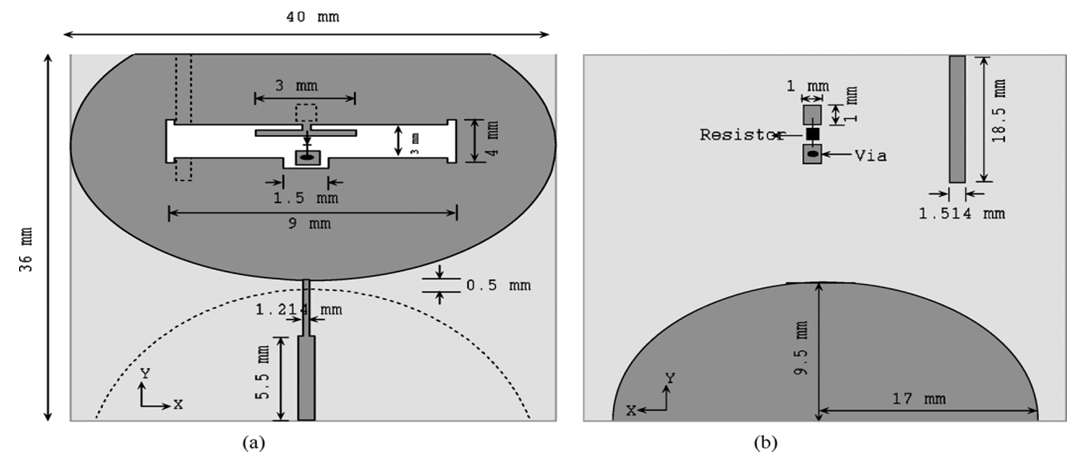 40 mm

36 mm

3 mm

3 mm

4 mm

1.5 mm

9 mm

0.5 mm

1.214 mm

5.5 mm

Y

X

(a)

1 mm

1 mm

Resistor

Via

18.5 mm

1.514 mm

9.5 mm

17 mm

Y

X

(b)