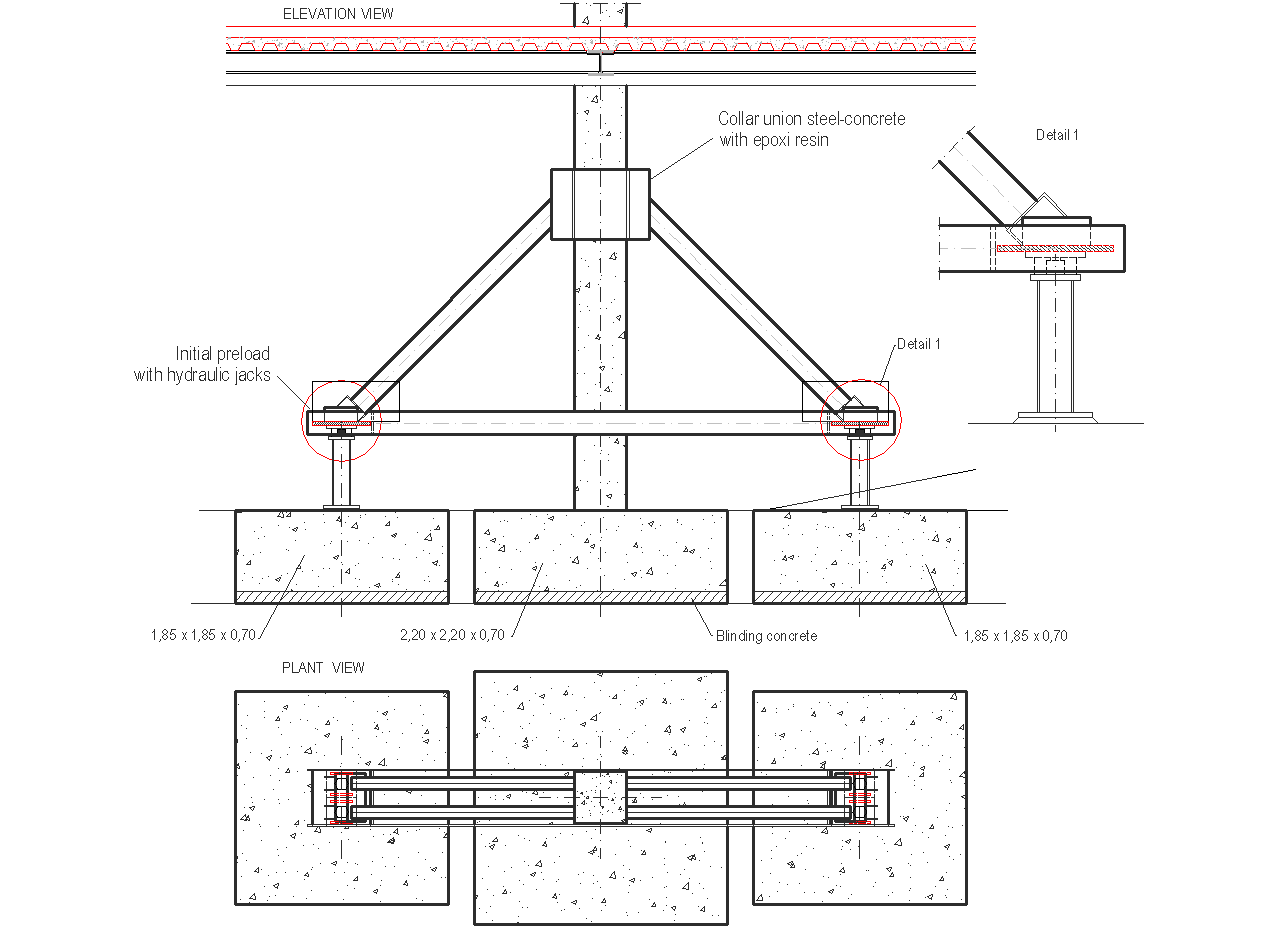 ELEVATION VIEW

Collar union steel-concrete with epoxi resin

Detail 1

Initial preload with hydraulic jacks

Detail 1

1,85 x 1,85 x 0,70

2,20 x 2,20 x 0,70

Blinding concrete

1,85 x 1,85 x 0,70

PLANT VIEW