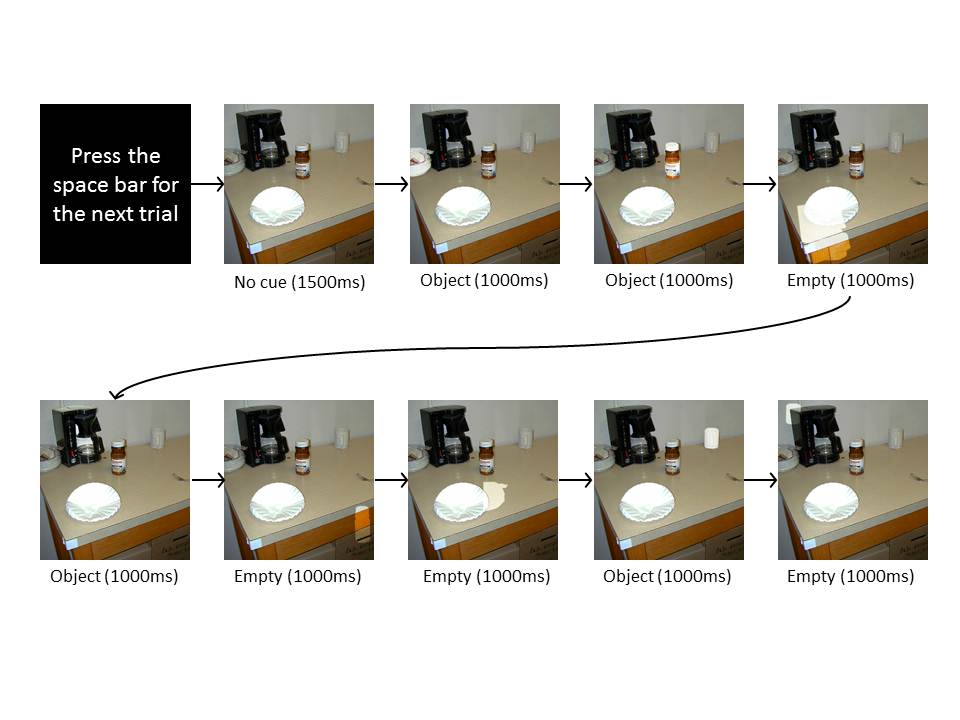 Press the space bar for the next trial

No cue (1500ms)

Object (1000ms)

Object (1000ms)

Empty (1000ms)

Object (1000ms)

Empty (1000ms)

Empty (1000ms)

Object (1000ms)

Empty (1000ms)