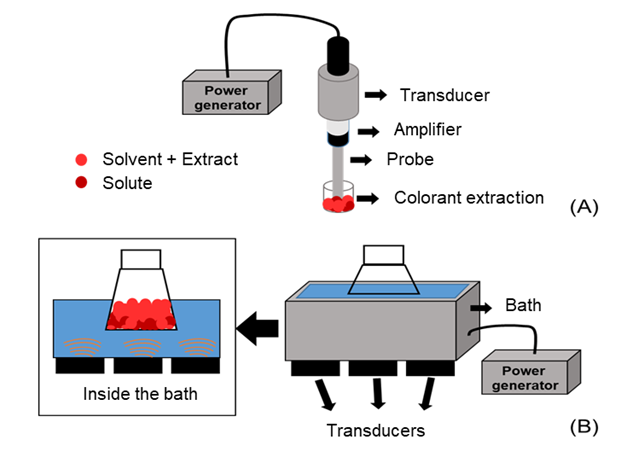 Power generator

Transducer

Amplifier

Probe

Colorant extraction

Solvent + Extract

Solute

(A)

Inside the bath

Bath

Power generator

Transducers

(B)