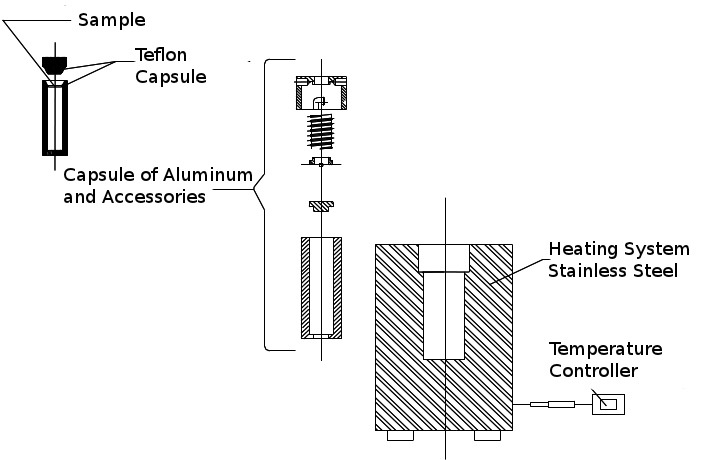 Sample

Teflon
Capsule

Capsule of Aluminum
and Accessories

Heating System
Stainless Steel

Temperature
Controller