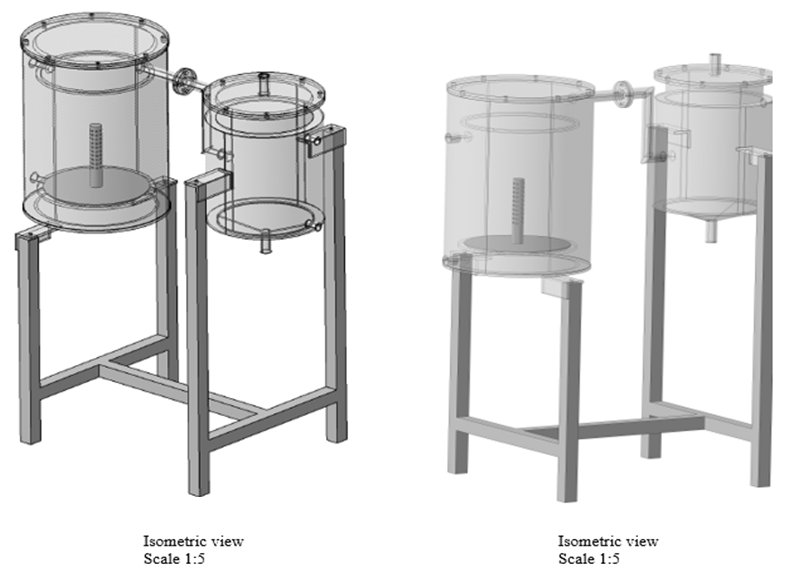 Isometric view
Scale 1:5

Isometric view
Scale 1:5