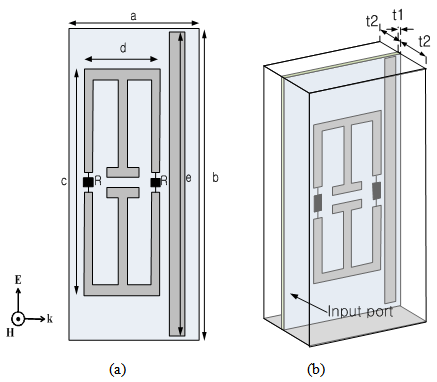 a
d
c
R
R
e
b
E
k
H
(a)
t2
t1
t2
Input port
(b)