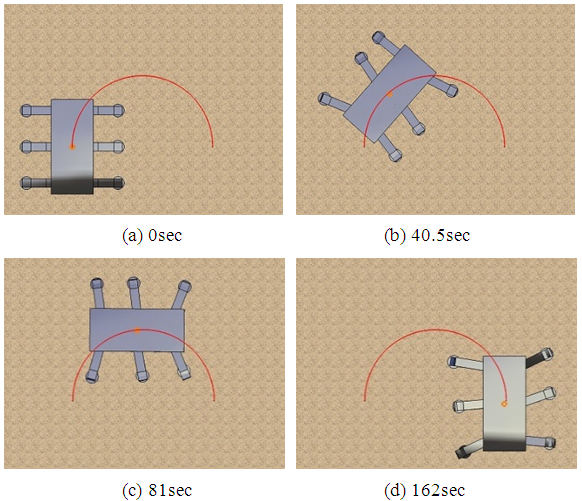 (a) 0sec

(b) 40.5sec

(c) 81sec

(d) 162sec