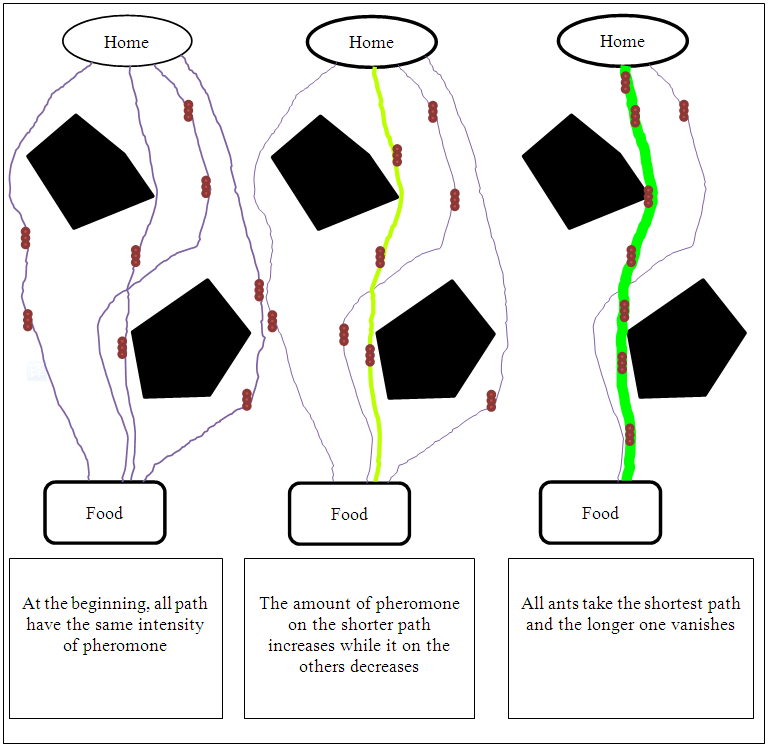 Home

Food

At the beginning, all path have the same intensity of pheromone

Home

Food

The amount of pheromone on the shorter path increases while it on the others decreases

Home

Food

All ants take the shortest path and the longer one vanishes