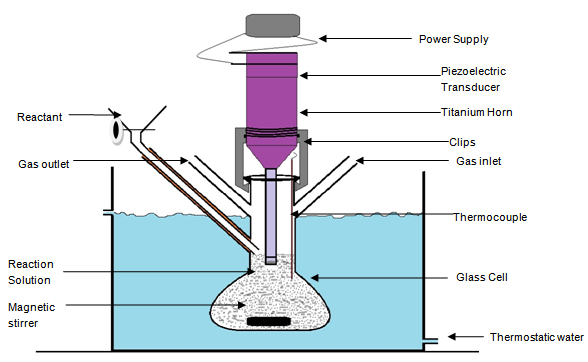 Power Supply

Piezoelectric Transducer

Titanium Horn

Reactant

Clips

Gas outlet

Gas inlet

Thermocouple

Reaction Solution

Glass Cell

Magnetic stirrer

Thermostatic water