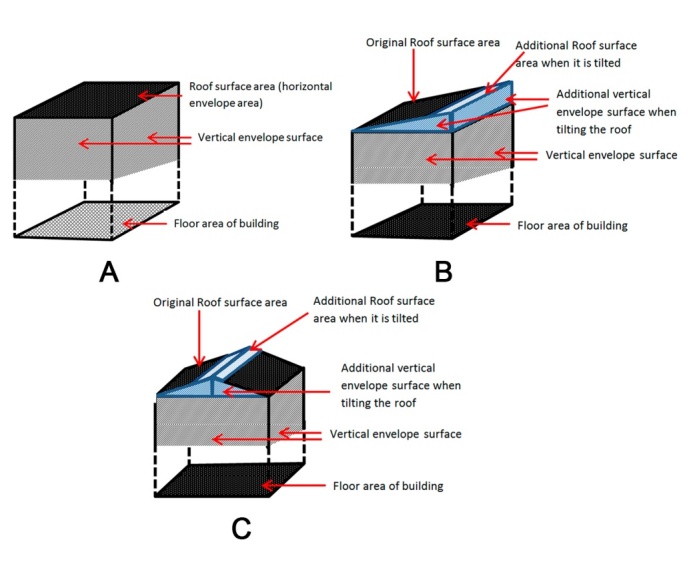 Roof surface area (horizontal envelope area)

Vertical envelope surface

Floor area of building

A

Original Roof surface area

Additional Roof surface area when it is tilted

Additional vertical envelope surface when tilting the roof

Vertical envelope surface

Floor area of building

B

Original Roof surface area

Additional Roof surface area when it is tilted

Additional vertical envelope surface when tilting the roof

Vertical envelope surface

Floor area of building

C