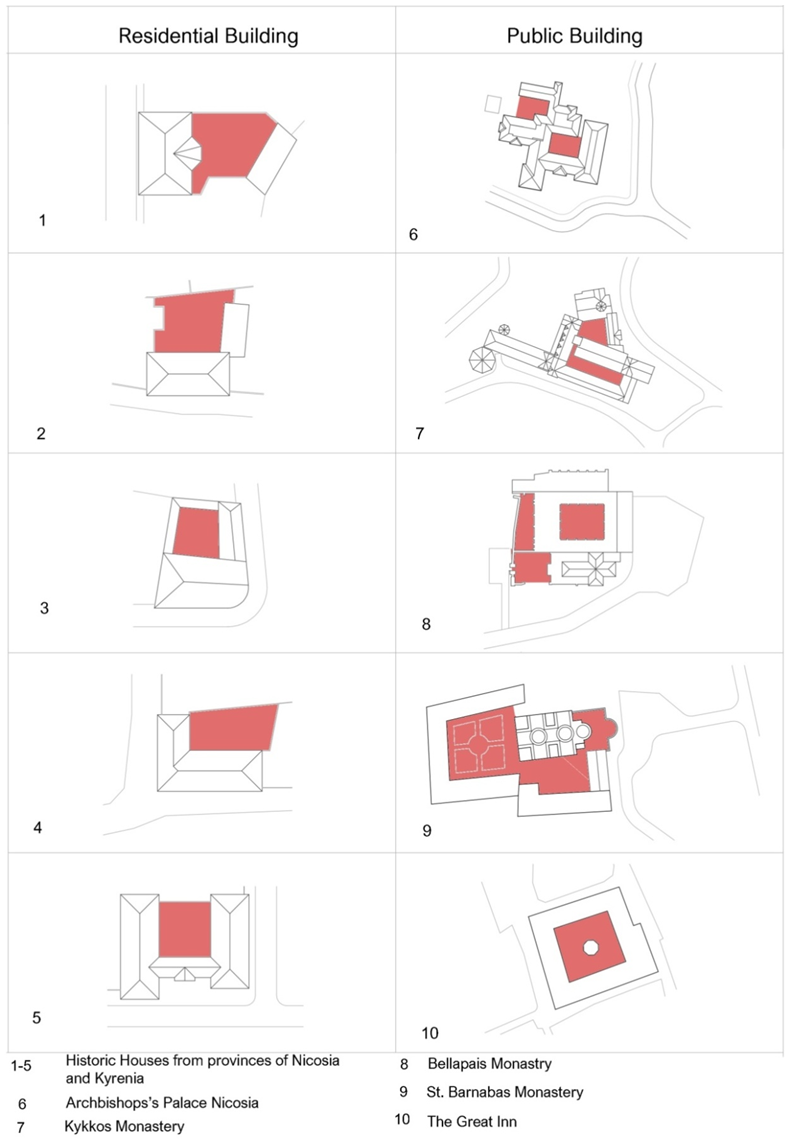 | Residential Building | Public Building |
|---|---|
| 1 | 6 |
| 2 | 7 |
| 3 | 8 |
| 4 | 9 |
| 5 | 10 |

1-5 Historic Houses from provinces of Nicosia and Kyrenia

6 Archbishops's Palace Nicosia

7 Kykkos Monastery

8 Bellapais Monastry

9 St. Barnabas Monastery

10 The Great Inn