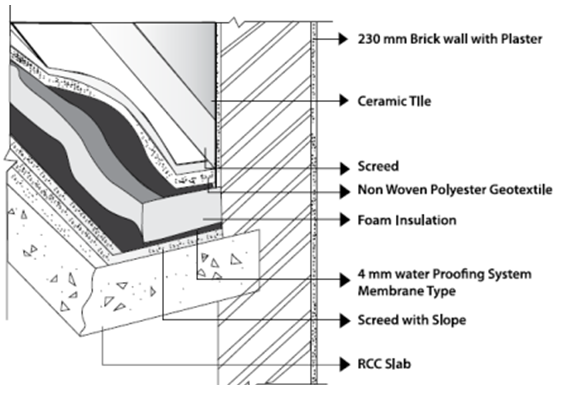 230 mm Brick wall with Plaster

Ceramic Tile

Screed

Non Woven Polyester Geotextile

Foam Insulation

4 mm water Proofing System Membrane Type

Screed with Slope

RCC Slab