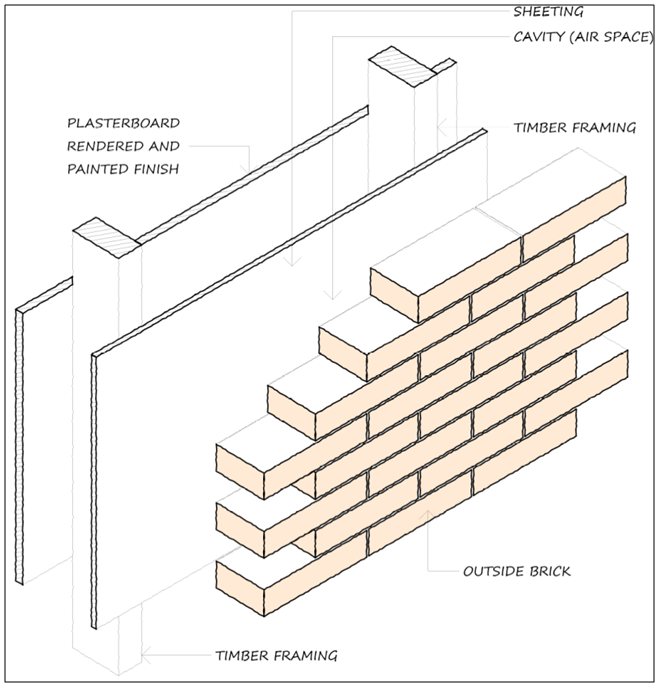 SHEETING

CAVITY (AIR SPACE)

PLASTERBOARD RENDERED AND PAINTED FINISH

TIMBER FRAMING

OUTSIDE BRICK

TIMBER FRAMING